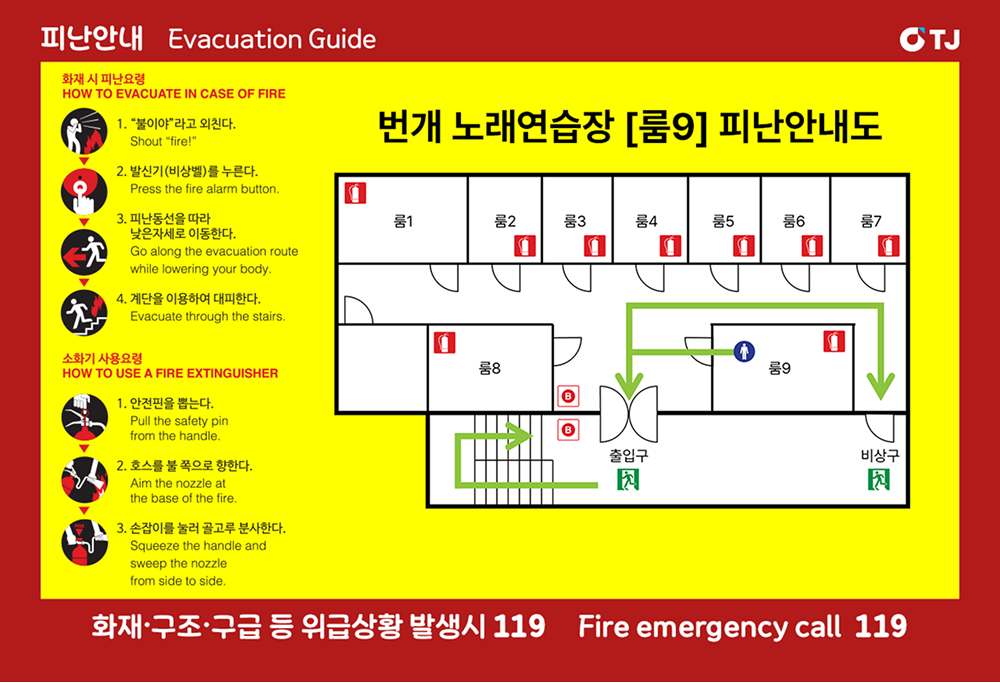 피난안내 Evacuation Guide

TJ

화재 시 피난요령
HOW TO EVACUATE IN CASE OF FIRE

1. "불이야"라고 외친다.
Shout "fire!"

2. 발신기(비상벨)를 누른다.
Press the fire alarm button.

3. 피난동선을 따라 낮은자세로 이동한다.
Go along the evacuation route while lowering your body.

4. 계단을 이용하여 대피한다.
Evacuate through the stairs.

소화기 사용요령
HOW TO USE A FIRE EXTINGUISHER

1. 안전핀을 뽑는다.
Pull the safety pin from the handle.

2. 호스를 불 쪽으로 향한다.
Aim the nozzle at the base of the fire.

3. 손잡이를 눌러 골고루 분사한다.
Squeeze the handle and sweep the nozzle from side to side.

번개 노래연습장 [룸9] 피난안내도

룸1
룸2
룸3
룸4
룸5
룸6
룸7
룸8
룸9
B
B
출입구
비상구

화재·구조·구급 등 위급상황 발생시 119 Fire emergency call 119